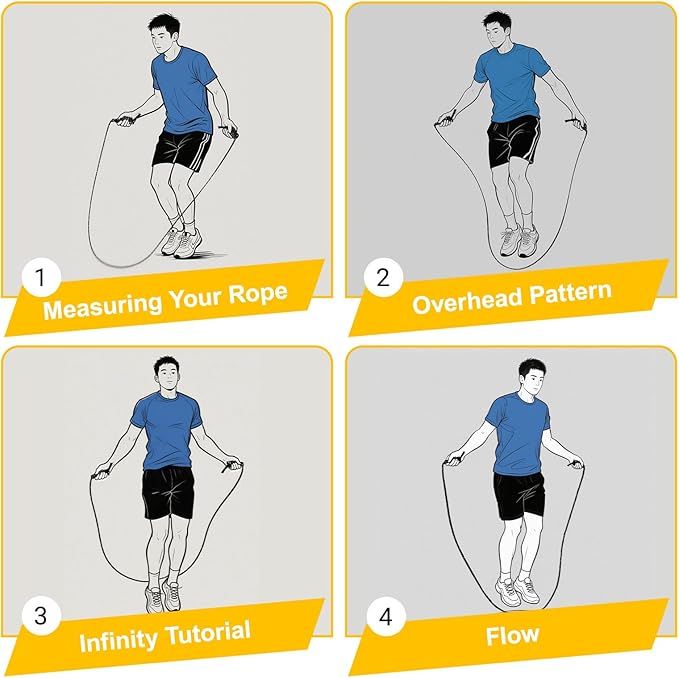 1
Measuring Your Rope

2
Overhead Pattern

3
Infinity Tutorial

4
Flow