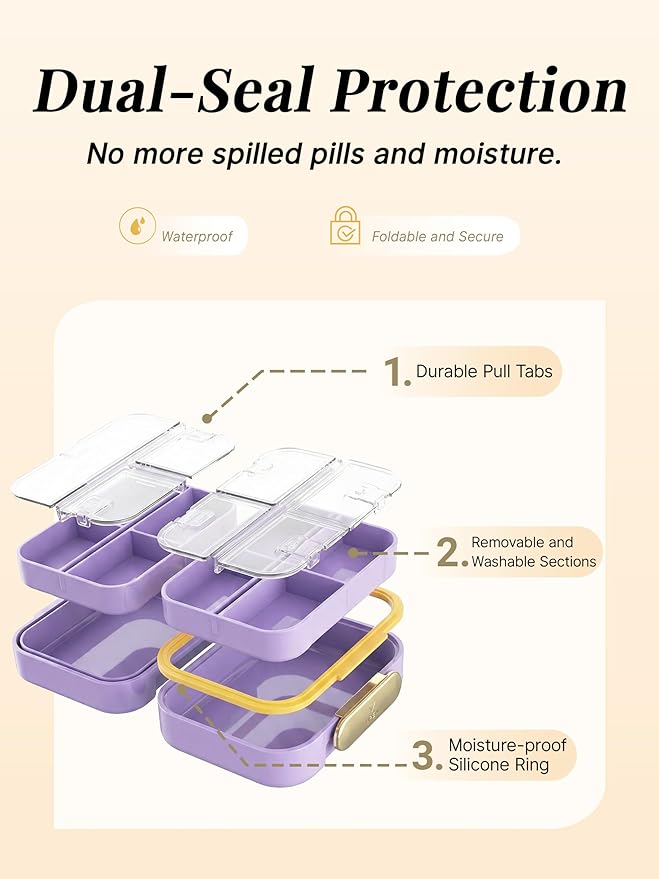 Dual-Seal Protection

No more spilled pills and moisture.

Waterproof

Foldable and Secure

1. Durable Pull Tabs

2. Removable and Washable Sections

3. Moisture-proof Silicone Ring