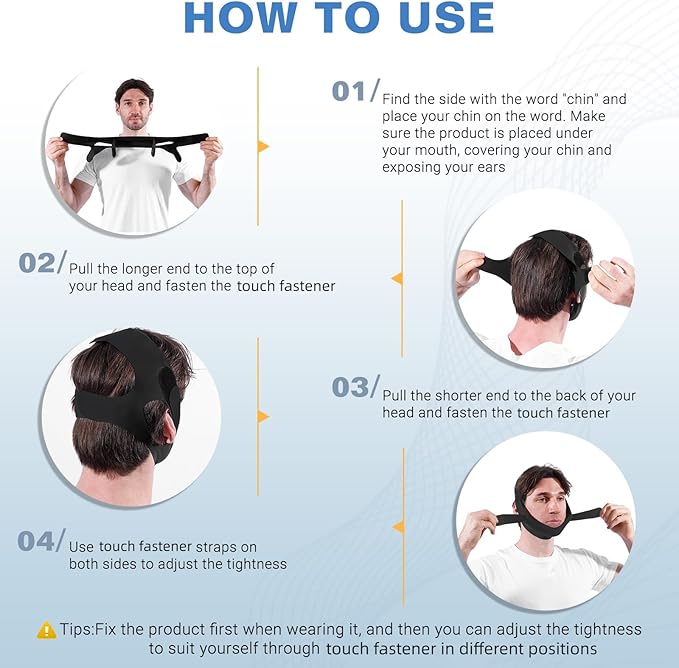 HOW TO USE

01/ Find the side with the word "chin" and place your chin on the word. Make sure the product is placed under your mouth, covering your chin and exposing your ears

02/ Pull the longer end to the top of your head and fasten the touch fastener

03/ Pull the shorter end to the back of your head and fasten the touch fastener

04/ Use touch fastener straps on both sides to adjust the tightness

Tips:Fix the product first when wearing it, and then you can adjust the tightness to suit yourself through touch fastener in different positions