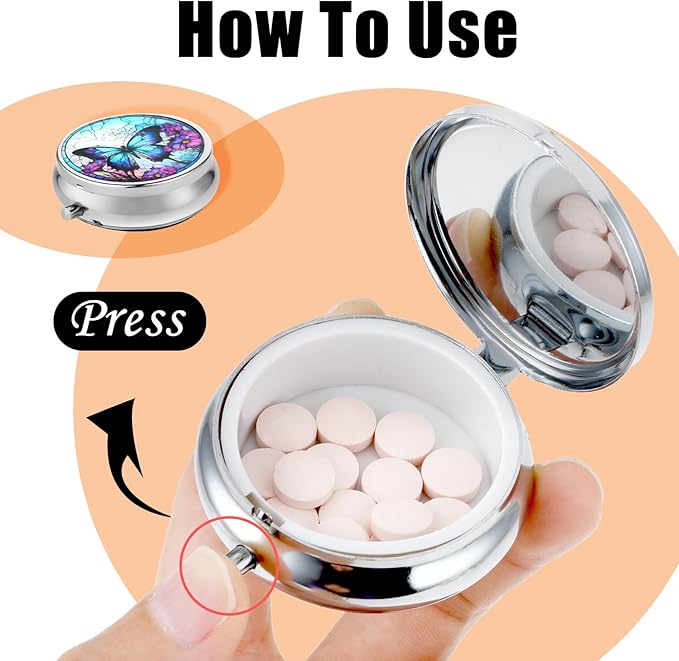 How To Use

Press