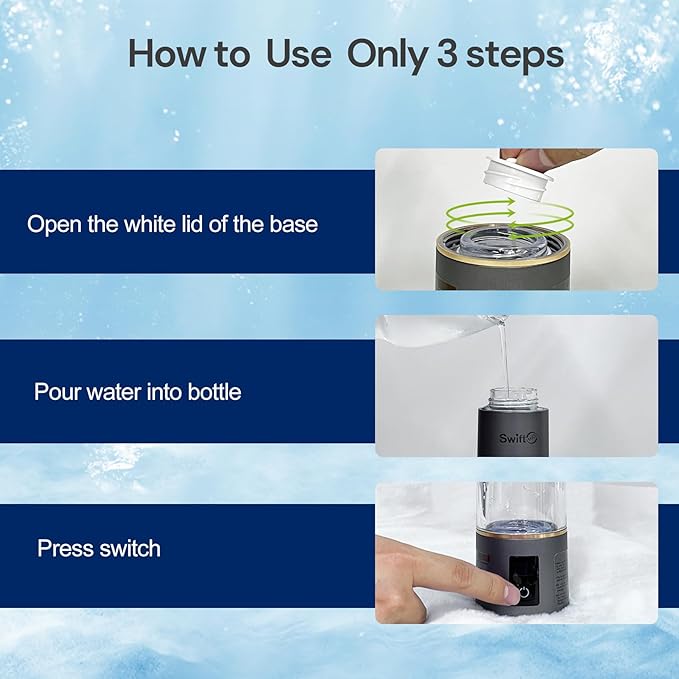 How to Use Only 3 steps

Open the white lid of the base

Pour water into bottle

Swift

Press switch