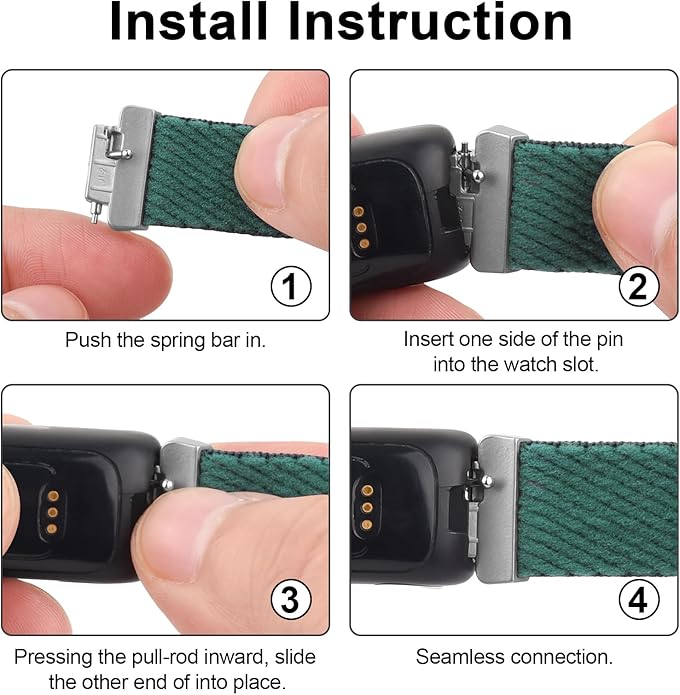 Install Instruction

1

Push the spring bar in.

2

Insert one side of the pin into the watch slot.

3

Pressing the pull-rod inward, slide the other end of into place.

4

Seamless connection.