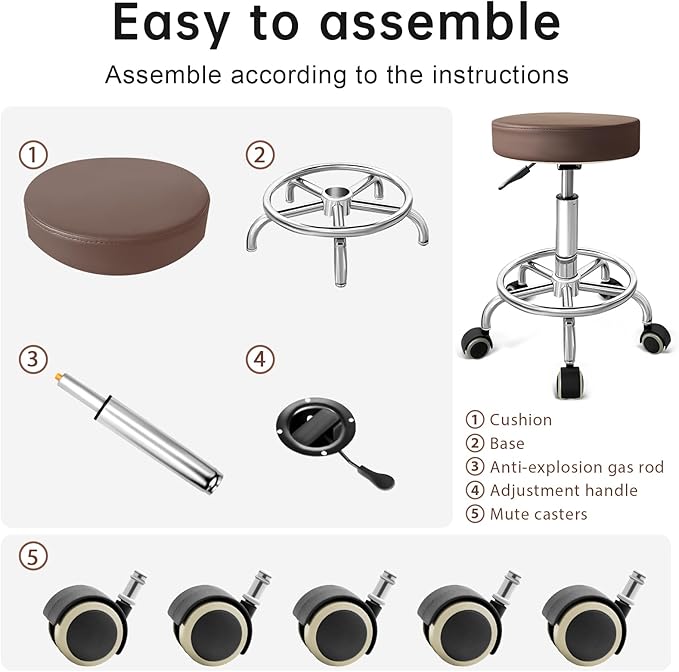 Easy to assemble

Assemble according to the instructions

①

②

③

④

① Cushion
② Base
③ Anti-explosion gas rod
④ Adjustment handle
⑤ Mute casters

⑤