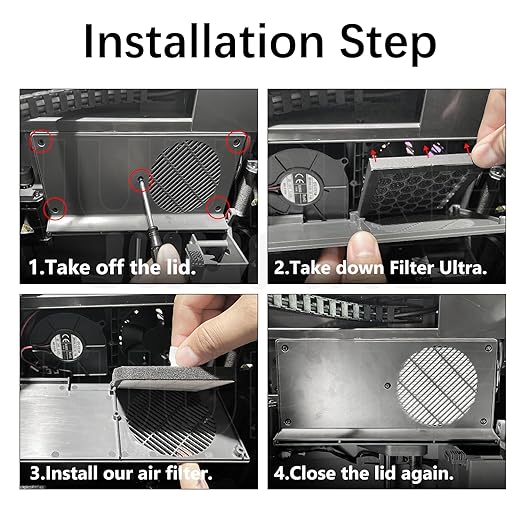 Installation Step

1.Take off the lid.

2.Take down Filter Ultra.

3.Install our air filter.

4.Close the lid again.