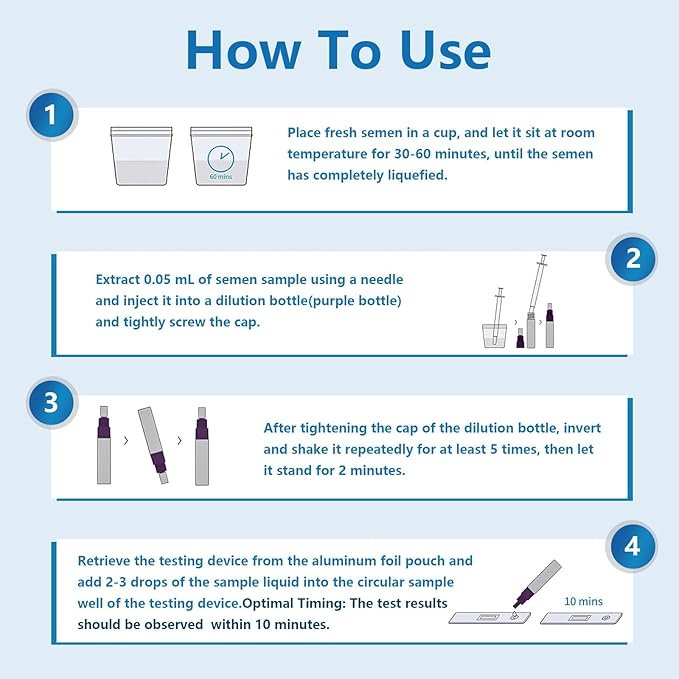 How To Use

1

60 mins

Place fresh semen in a cup, and let it sit at room temperature for 30-60 minutes, until the semen has completely liquefied.

2

Extract 0.05 mL of semen sample using a needle and inject it into a dilution bottle(purple bottle) and tightly screw the cap.

3

After tightening the cap of the dilution bottle, invert and shake it repeatedly for at least 5 times, then let it stand for 2 minutes.

4

Retrieve the testing device from the aluminum foil pouch and add 2-3 drops of the sample liquid into the circular sample well of the testing device.Optimal Timing: The test results should be observed within 10 minutes.

10 mins