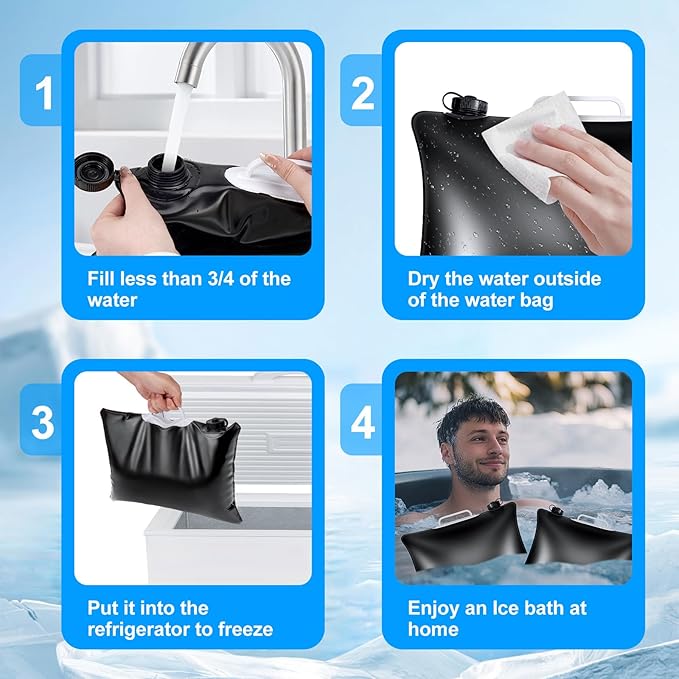 1

Fill less than 3/4 of the water

2

Dry the water outside of the water bag

3

Put it into the refrigerator to freeze

4

Enjoy an Ice bath at home