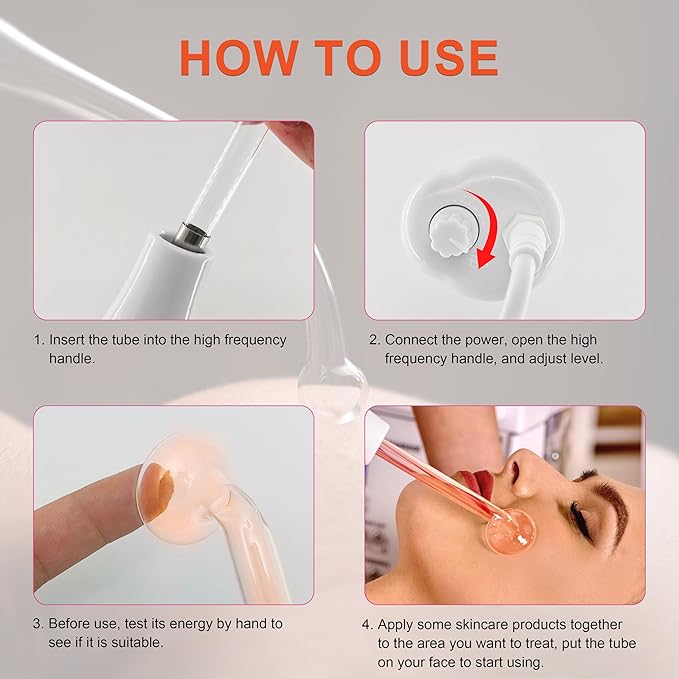 HOW TO USE

1. Insert the tube into the high frequency handle.

2. Connect the power, open the high frequency handle, and adjust level.

3. Before use, test its energy by hand to see if it is suitable.

4. Apply some skincare products together to the area you want to treat, put the tube on your face to start using.