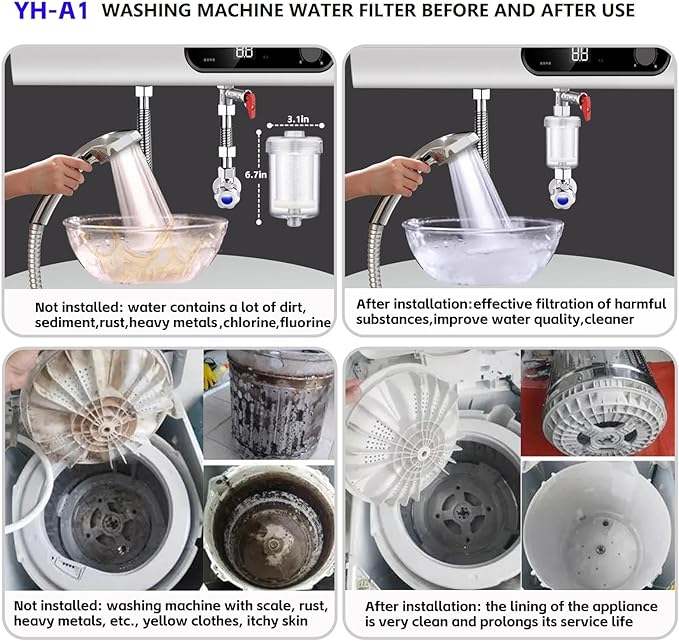 YH-A1 WASHING MACHINE WATER FILTER BEFORE AND AFTER USE

88

3.1in

6.7in

Not installed: water contains a lot of dirt, sediment,rust,heavy metals,chlorine,fluorine

88

After installation:effective filtration of harmful substances,improve water quality,cleaner

Not installed: washing machine with scale, rust, heavy metals, etc., yellow clothes, itchy skin

After installation: the lining of the appliance is very clean and prolongs its service life