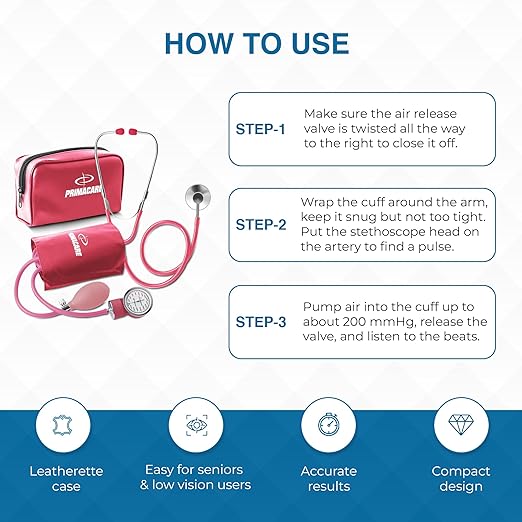 HOW TO USE

PRIMACARE

PRIMACARE

STEP-1 Make sure the air release valve is twisted all the way to the right to close it off.

STEP-2 Wrap the cuff around the arm, keep it snug but not too tight. Put the stethoscope head on the artery to find a pulse.

STEP-3 Pump air into the cuff up to about 200 mmHg, release the valve, and listen to the beats.

Leatherette case

Easy for seniors & low vision users

Accurate results

Compact design