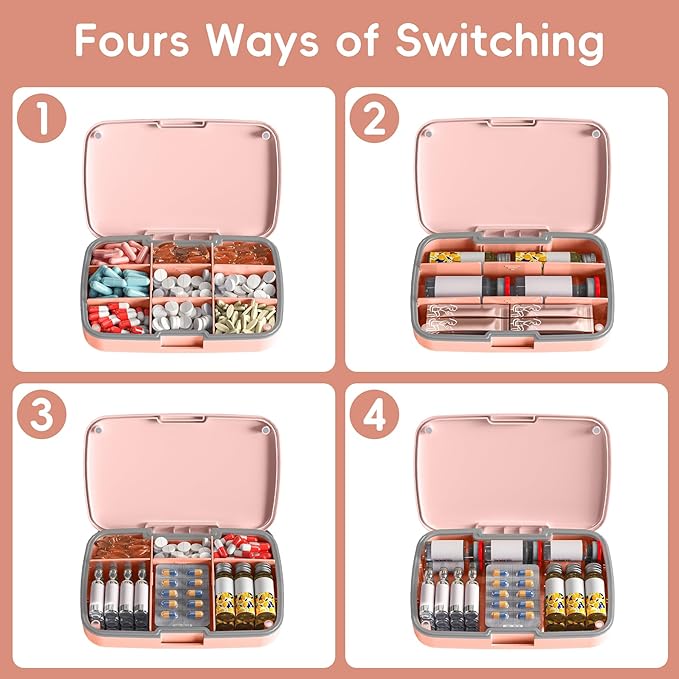 Fours Ways of Switching

1

2

3

4