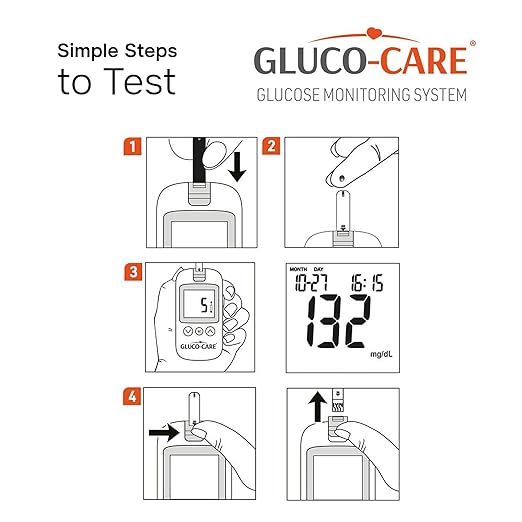 Simple Steps
to Test

GLUCO-CARE®
GLUCOSE MONITORING SYSTEM

1

2

3

5

GLUCO-CARE

MONTH DAY
10-27 16:15
132
mg/dL

4