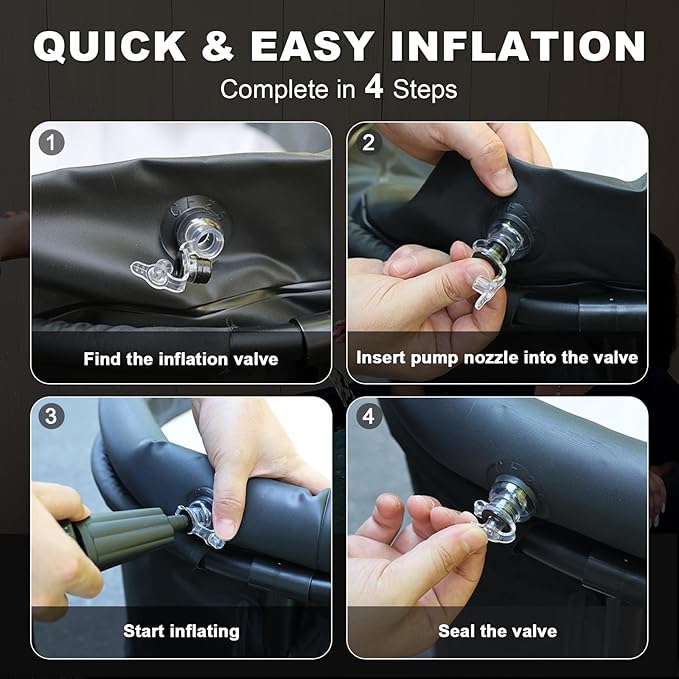 QUICK & EASY INFLATION
Complete in 4 Steps

1
Find the inflation valve

2
Insert pump nozzle into the valve

3
Start inflating

4
Seal the valve