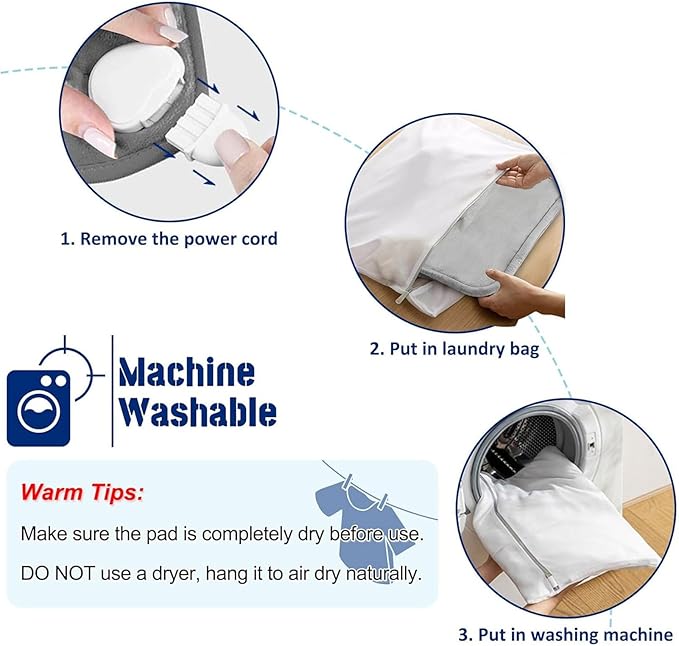 1. Remove the power cord

2. Put in laundry bag

Machine Washable

Warm Tips:

Make sure the pad is completely dry before use.

DO NOT use a dryer, hang it to air dry naturally.

3. Put in washing machine