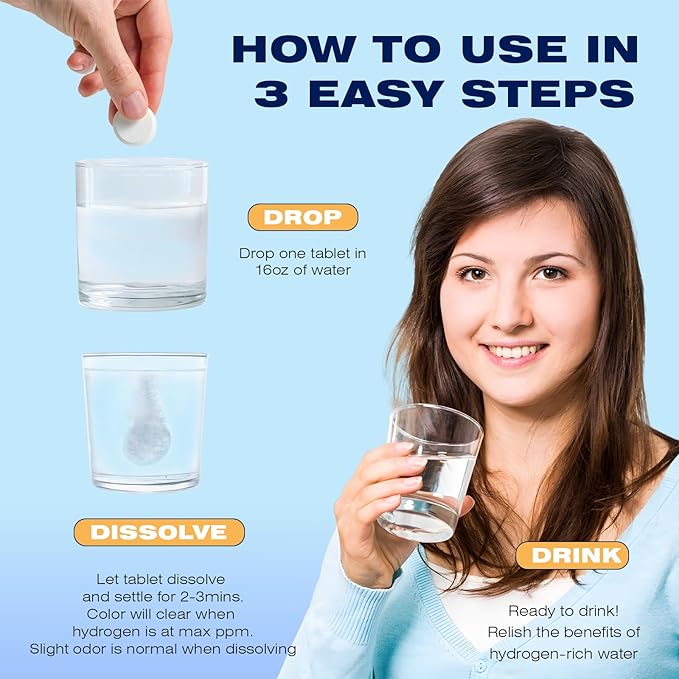 HOW TO USE IN 3 EASY STEPS

DROP

Drop one tablet in 16oz of water

DISSOLVE

Let tablet dissolve and settle for 2-3mins. Color will clear when hydrogen is at max ppm. Slight odor is normal when dissolving

DRINK

Ready to drink! Relish the benefits of hydrogen-rich water