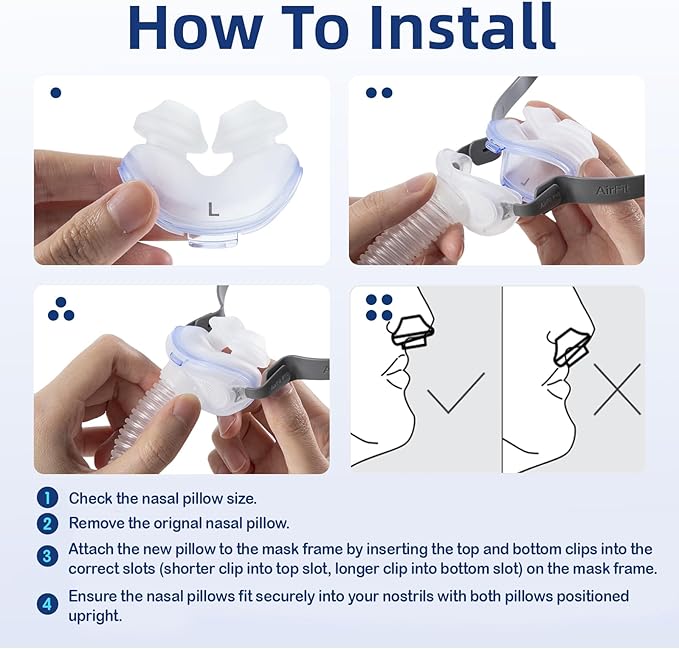 How To Install

L

AirFit

1 Check the nasal pillow size.

2 Remove the orignal nasal pillow.

3 Attach the new pillow to the mask frame by inserting the top and bottom clips into the correct slots (shorter clip into top slot, longer clip into bottom slot) on the mask frame.

4 Ensure the nasal pillows fit securely into your nostrils with both pillows positioned upright.