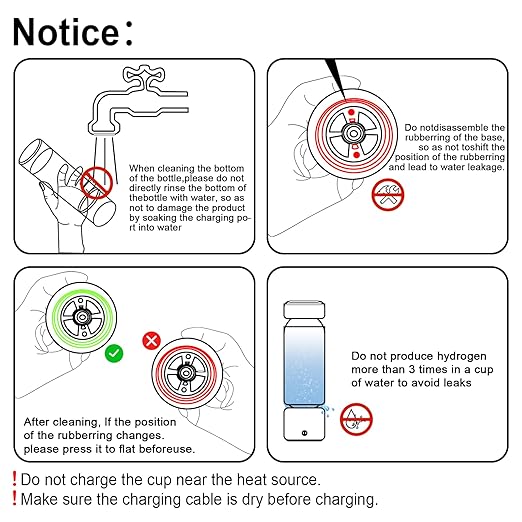 Notice:

When cleaning the bottom of the bottle,please do not directly rinse the bottom of thebottle with water, so as not to damage the product by soaking the charging port into water

Do notdisassemble the rubberring of the base, so as not toshift the position of the rubberring and lead to water leakage.

After cleaning, If the position of the rubberring changes. please press it to flat beforeuse.

Do not produce hydrogen more than 3 times in a cup of water to avoid leaks

! Do not charge the cup near the heat source.
! Make sure the charging cable is dry before charging.