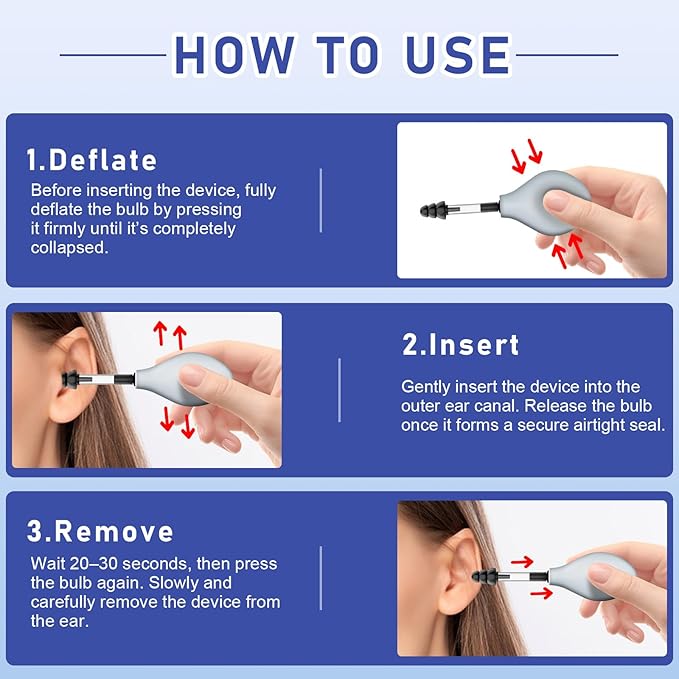 HOW TO USE

1.Deflate
Before inserting the device, fully deflate the bulb by pressing it firmly until it's completely collapsed.

2.Insert
Gently insert the device into the outer ear canal. Release the bulb once it forms a secure airtight seal.

3.Remove
Wait 20–30 seconds, then press the bulb again. Slowly and carefully remove the device from the ear.