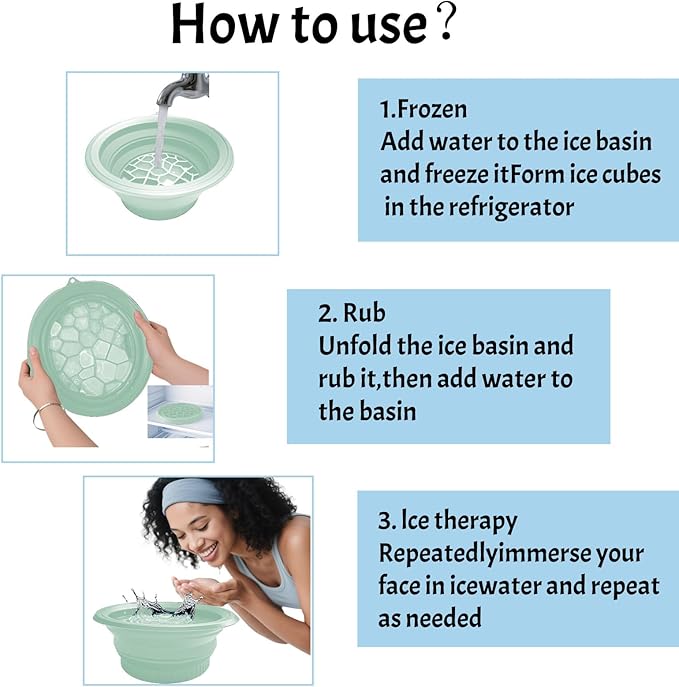 How to use?

1.Frozen
Add water to the ice basin and freeze itForm ice cubes in the refrigerator

2. Rub
Unfold the ice basin and rub it,then add water to the basin

3. Ice therapy
Repeatedlyimmerse your face in icewater and repeat as needed