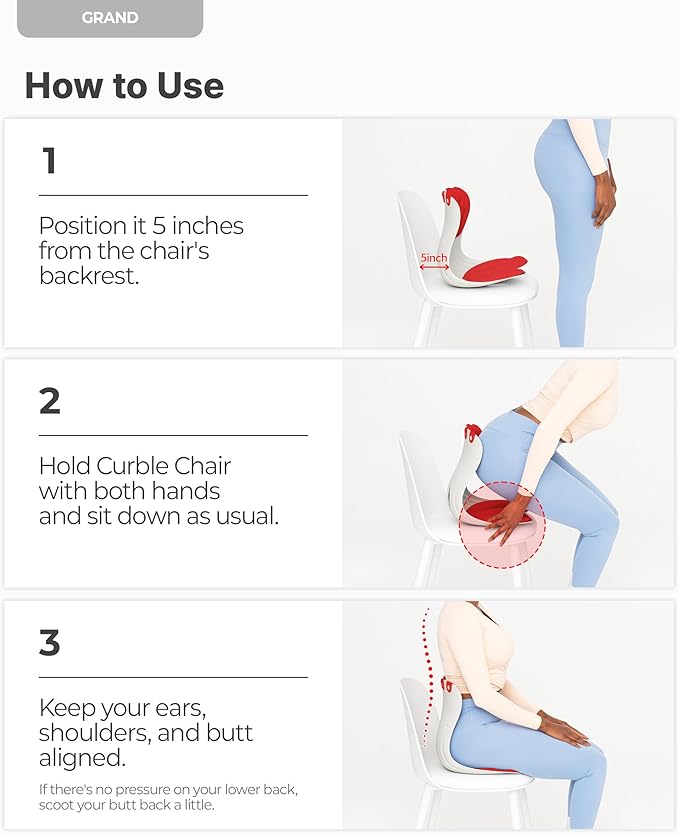 GRAND

How to Use

1

Position it 5 inches from the chair's backrest.

5inch

2

Hold Curble Chair with both hands and sit down as usual.

3

Keep your ears, shoulders, and butt aligned.

If there's no pressure on your lower back, scoot your butt back a little.