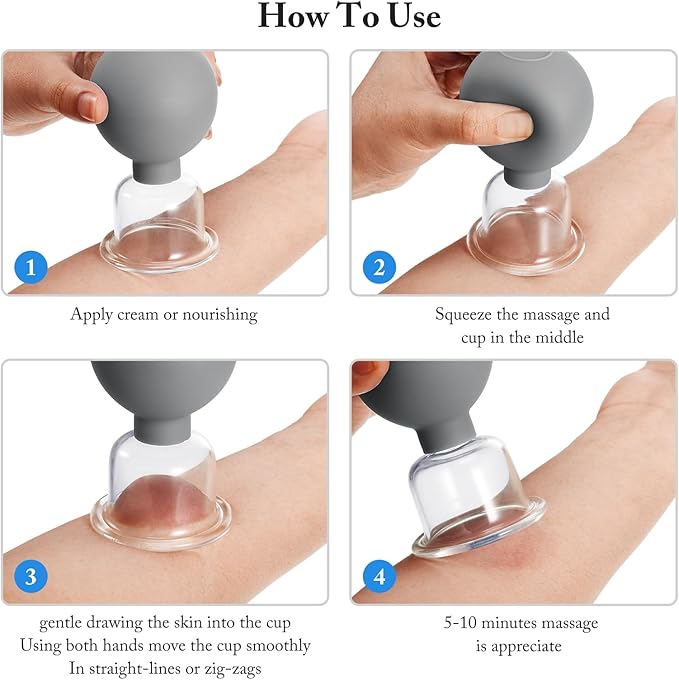 How To Use

1

Apply cream or nourishing

2

Squeeze the massage and cup in the middle

3

gentle drawing the skin into the cup
Using both hands move the cup smoothly
In straight-lines or zig-zags

4

5-10 minutes massage
is appreciate