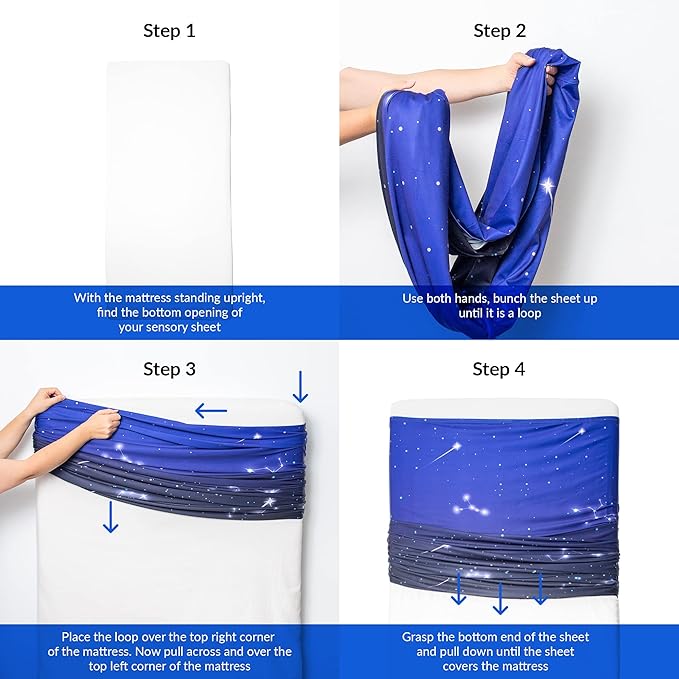 Step 1

With the mattress standing upright, find the bottom opening of your sensory sheet

Step 2

Use both hands, bunch the sheet up until it is a loop

Step 3

Place the loop over the top right corner of the mattress. Now pull across and over the top left corner of the mattress

Step 4

Grasp the bottom end of the sheet and pull down until the sheet covers the mattress