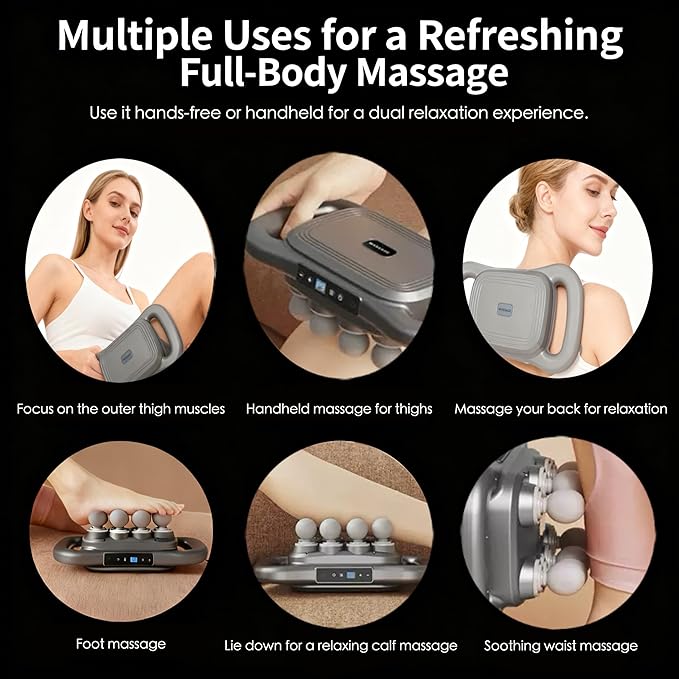 Multiple Uses for a Refreshing Full-Body Massage

Use it hands-free or handheld for a dual relaxation experience.

Focus on the outer thigh muscles

Handheld massage for thighs

Massage your back for relaxation

Foot massage

Lie down for a relaxing calf massage

Soothing waist massage