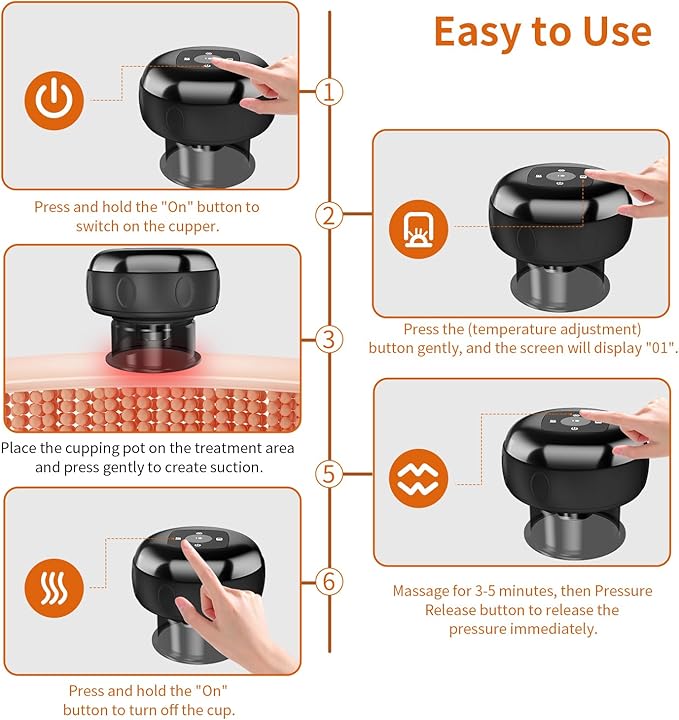 Easy to Use

1

Press and hold the "On" button to switch on the cupper.

2

Press the (temperature adjustment) button gently, and the screen will display "01".

3

Place the cupping pot on the treatment area and press gently to create suction.

5

Massage for 3-5 minutes, then Pressure Release button to release the pressure immediately.

6

Press and hold the "On" button to turn off the cup.