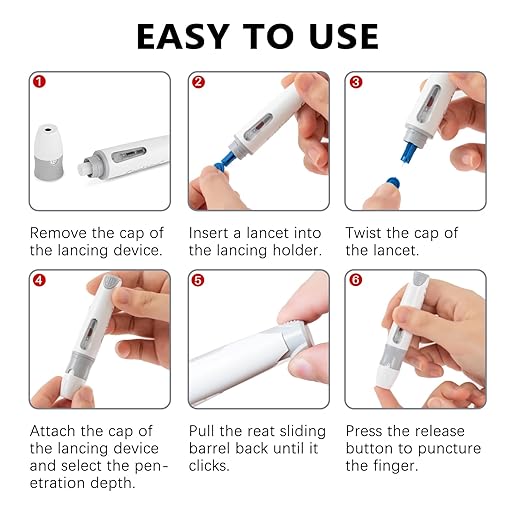 EASY TO USE

1

Remove the cap of the lancing device.

2

Insert a lancet into the lancing holder.

3

Twist the cap of the lancet.

4

Attach the cap of the lancing device and select the penetration depth.

5

Pull the reat sliding barrel back until it clicks.

6

Press the release button to puncture the finger.