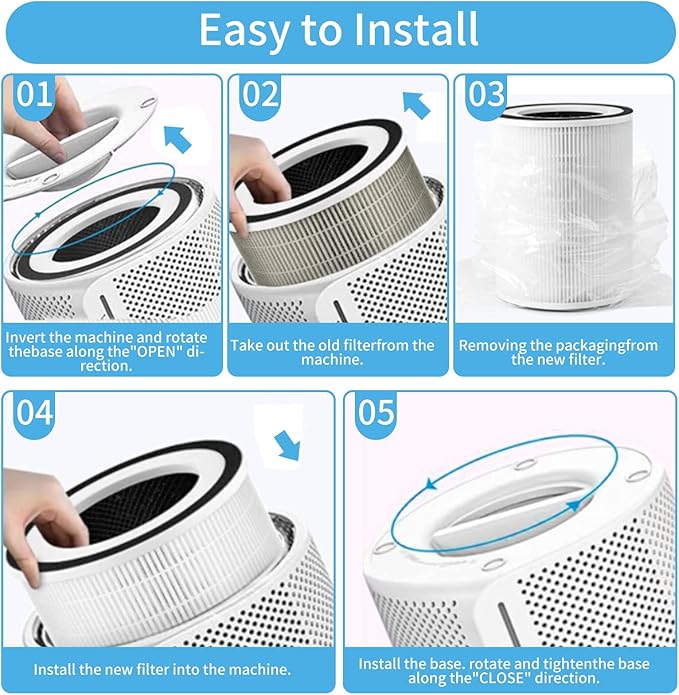 Easy to Install

01

Invert the machine and rotate thebase along the"OPEN" direction.

02

Take out the old filterfrom the machine.

03

Removing the packagingfrom the new filter.

04

Install the new filter into the machine.

05

Install the base. rotate and tightenthe base along the"CLOSE" direction.