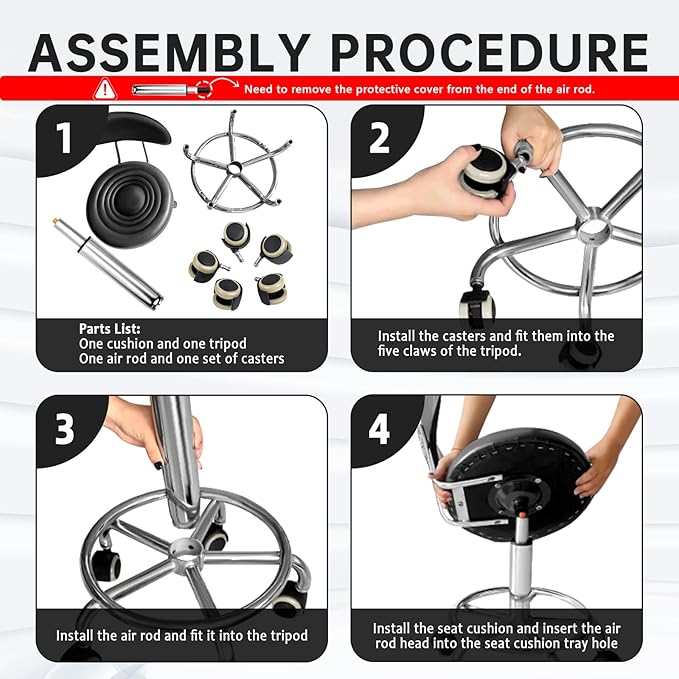 ASSEMBLY PROCEDURE

Need to remove the protective cover from the end of the air rod.

1

Parts List:
One cushion and one tripod
One air rod and one set of casters

2

Install the casters and fit them into the five claws of the tripod.

3

Install the air rod and fit it into the tripod

4

Install the seat cushion and insert the air rod head into the seat cushion tray hole