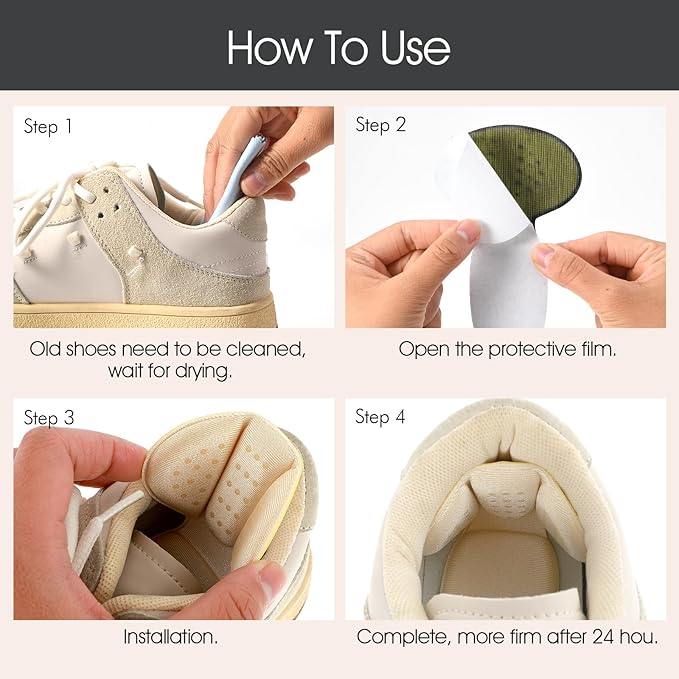 How To Use

Step 1

Old shoes need to be cleaned, wait for drying.

Step 2

Open the protective film.

Step 3

Installation.

Step 4

Complete, more firm after 24 hou.