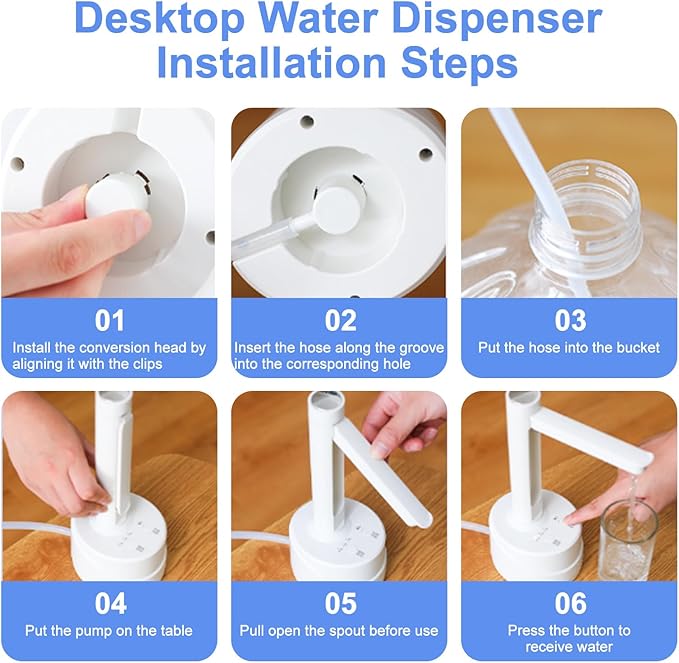 Desktop Water Dispenser Installation Steps

01
Install the conversion head by aligning it with the clips

02
Insert the hose along the groove into the corresponding hole

03
Put the hose into the bucket

04
Put the pump on the table

05
Pull open the spout before use

06
Press the button to receive water