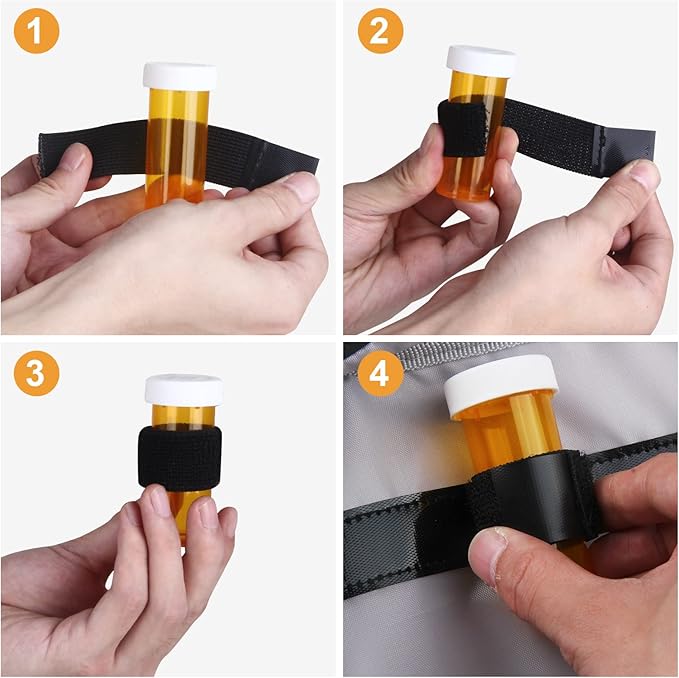 1

2

3

4