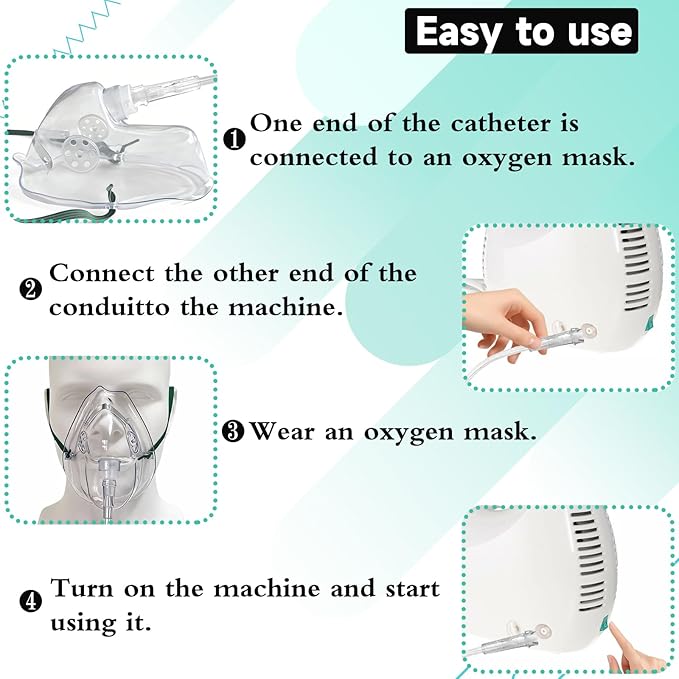 Easy to use

❶ One end of the catheter is connected to an oxygen mask.

❷ Connect the other end of the conduitto the machine.

❸ Wear an oxygen mask.

❹ Turn on the machine and start using it.