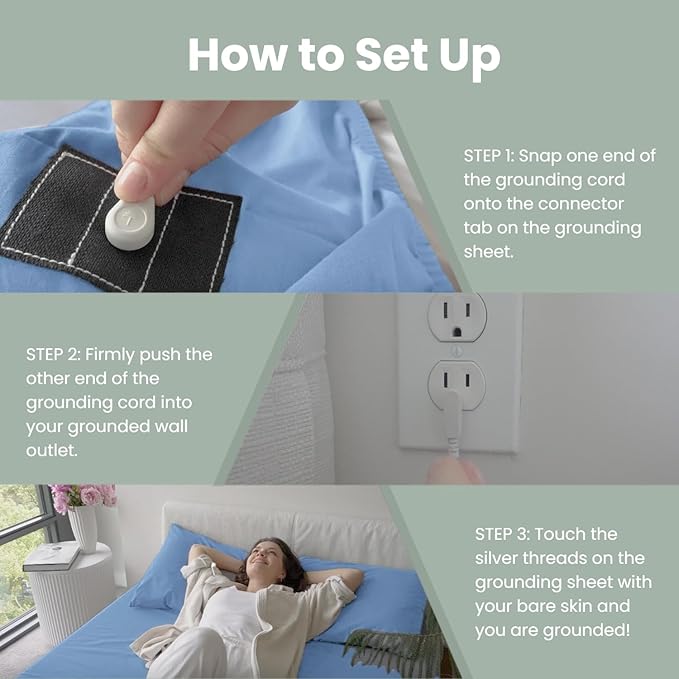 How to Set Up

STEP 1: Snap one end of the grounding cord onto the connector tab on the grounding sheet.

STEP 2: Firmly push the other end of the grounding cord into your grounded wall outlet.

STEP 3: Touch the silver threads on the grounding sheet with your bare skin and you are grounded!