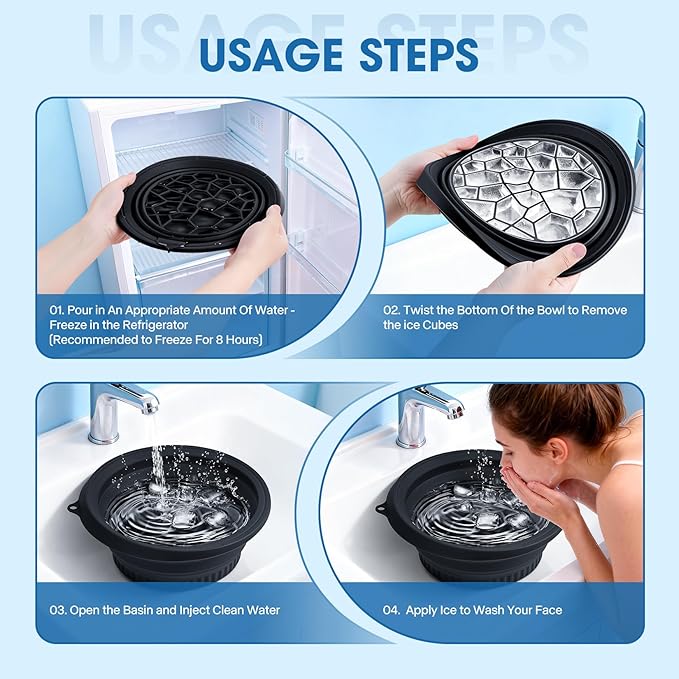 USAGE STEPS

USAGE STEPS

01. Pour in An Appropriate Amount Of Water - Freeze in the Refrigerator (Recommended to Freeze For 8 Hours)

02. Twist the Bottom Of the Bowl to Remove the ice Cubes

03. Open the Basin and Inject Clean Water

04. Apply Ice to Wash Your Face