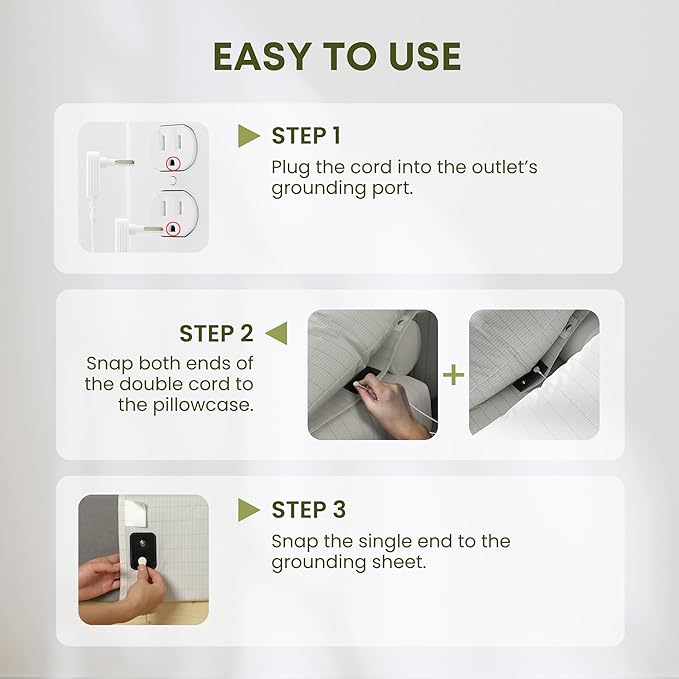 EASY TO USE

STEP 1
Plug the cord into the outlet's grounding port.

STEP 2
Snap both ends of the double cord to the pillowcase.

+

STEP 3
Snap the single end to the grounding sheet.