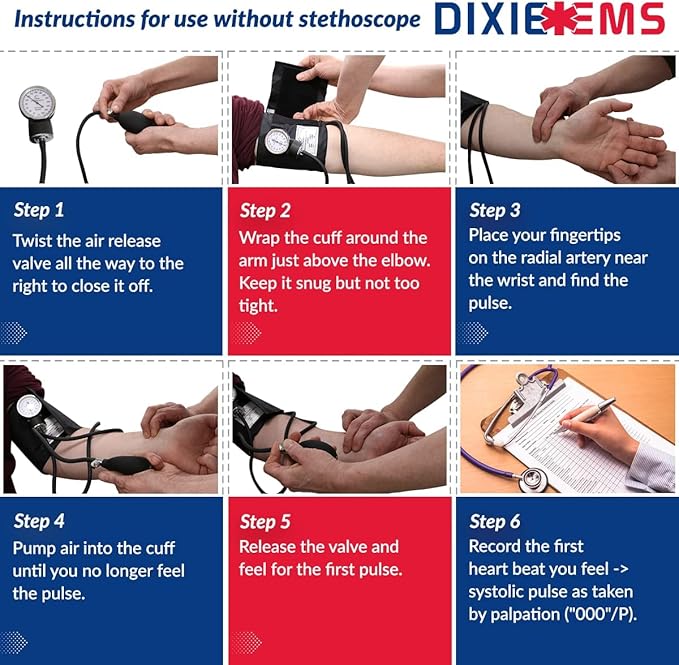 Instructions for use without stethoscope

DIXIE EMS

Step 1
Twist the air release valve all the way to the right to close it off.

Step 2
Wrap the cuff around the arm just above the elbow. Keep it snug but not too tight.

Step 3
Place your fingertips on the radial artery near the wrist and find the pulse.

Step 4
Pump air into the cuff until you no longer feel the pulse.

Step 5
Release the valve and feel for the first pulse.

Step 6
Record the first heart beat you feel -> systolic pulse as taken by palpation ("000"/P).