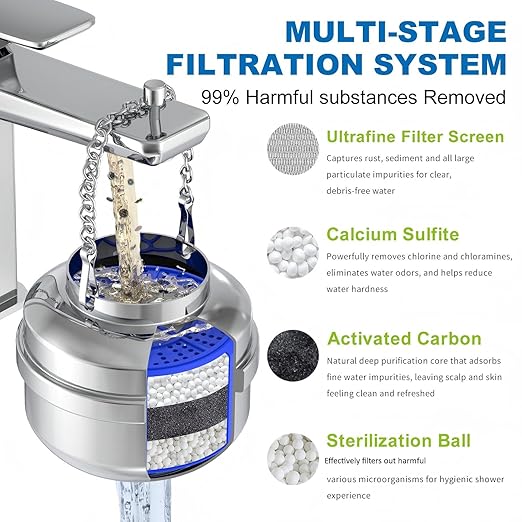 MULTI-STAGE FILTRATION SYSTEM

99% Harmful substances Removed

Ultrafine Filter Screen

Captures rust, sediment and all large particulate impurities for clear, debris-free water

Calcium Sulfite

Powerfully removes chlorine and chloramines, eliminates water odors, and helps reduce water hardness

Activated Carbon

Natural deep purification core that adsorbs fine water impurities, leaving scalp and skin feeling clean and refreshed

Sterilization Ball

Effectively filters out harmful various microorganisms for hygienic shower experience