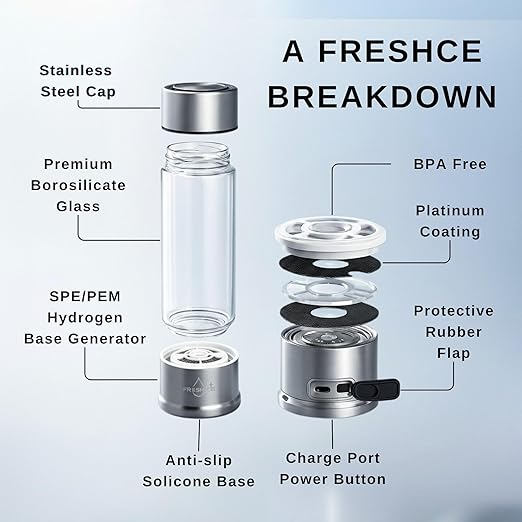 A FRESHCE BREAKDOWN

Stainless Steel Cap

Premium Borosilicate Glass

SPE/PEM Hydrogen Base Generator

FRESHCE

Anti-slip Solicone Base

BPA Free

Platinum Coating

Protective Rubber Flap

Charge Port Power Button