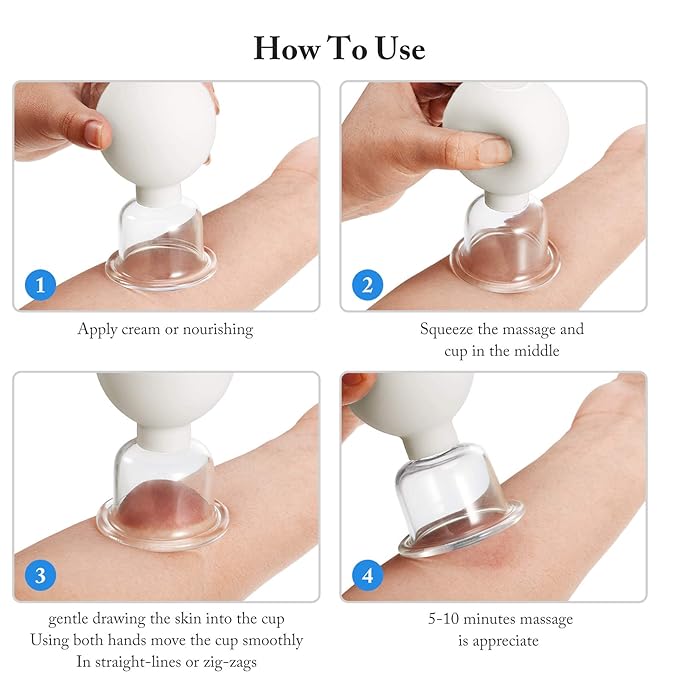 How To Use

1

Apply cream or nourishing

2

Squeeze the massage and cup in the middle

3

gentle drawing the skin into the cup
Using both hands move the cup smoothly
In straight-lines or zig-zags

4

5-10 minutes massage is appreciate