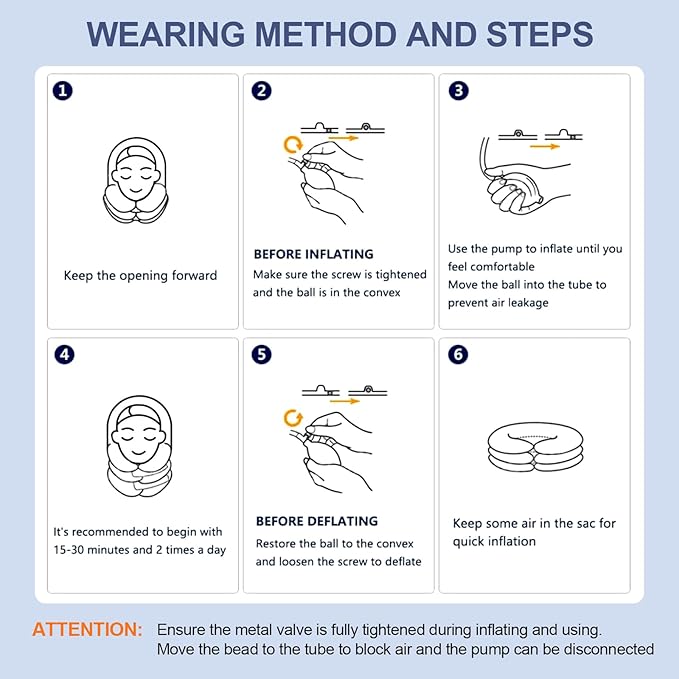 WEARING METHOD AND STEPS

1

Keep the opening forward

2

BEFORE INFLATING
Make sure the screw is tightened and the ball is in the convex

3

Use the pump to inflate until you feel comfortable
Move the ball into the tube to prevent air leakage

4

It's recommended to begin with 15-30 minutes and 2 times a day

5

BEFORE DEFLATING
Restore the ball to the convex and loosen the screw to deflate

6

Keep some air in the sac for quick inflation

ATTENTION: Ensure the metal valve is fully tightened during inflating and using.
Move the bead to the tube to block air and the pump can be disconnected