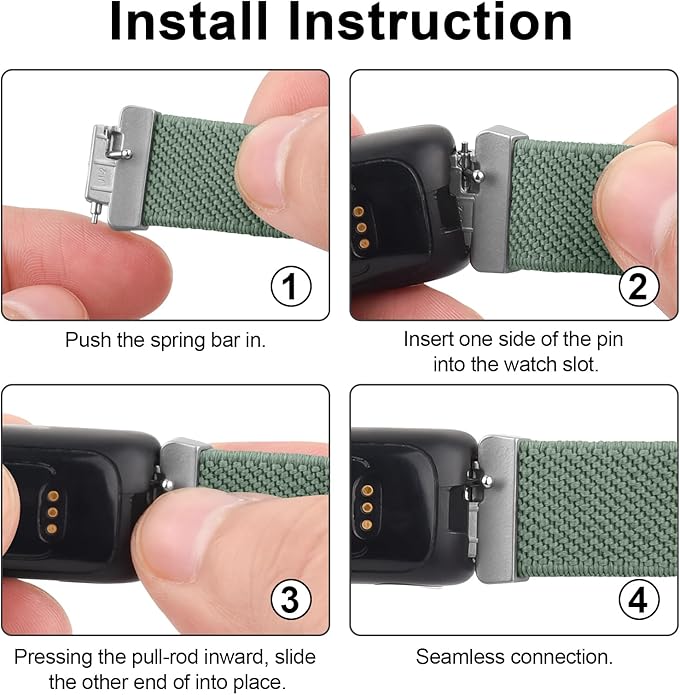 Install Instruction

1

Push the spring bar in.

2

Insert one side of the pin into the watch slot.

3

Pressing the pull-rod inward, slide the other end of into place.

4

Seamless connection.