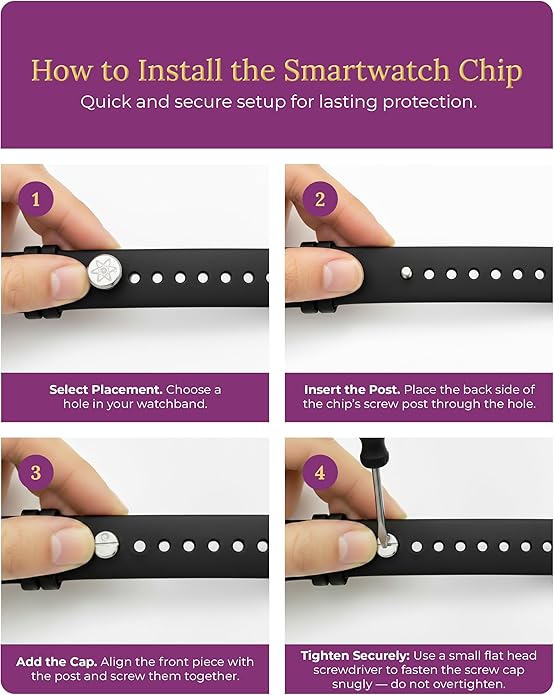 How to Install the Smartwatch Chip
Quick and secure setup for lasting protection.

1

Select Placement. Choose a hole in your watchband.

2

Insert the Post. Place the back side of the chip's screw post through the hole.

3

Add the Cap. Align the front piece with the post and screw them together.

4

Tighten Securely: Use a small flat head screwdriver to fasten the screw cap snugly — do not overtighten.