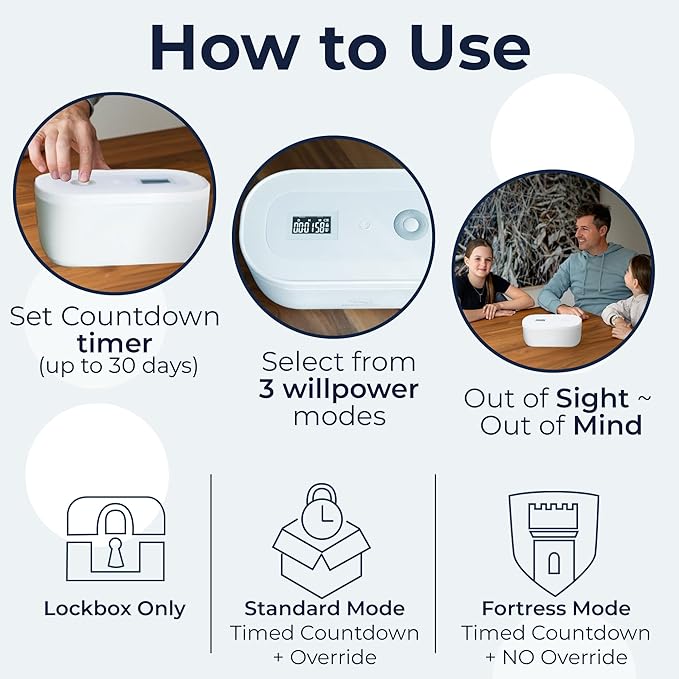 How to Use

000158

Set Countdown timer (up to 30 days)

Select from 3 willpower modes

Out of Sight ~ Out of Mind

Lockbox Only

Standard Mode
Timed Countdown + Override

Fortress Mode
Timed Countdown + NO Override