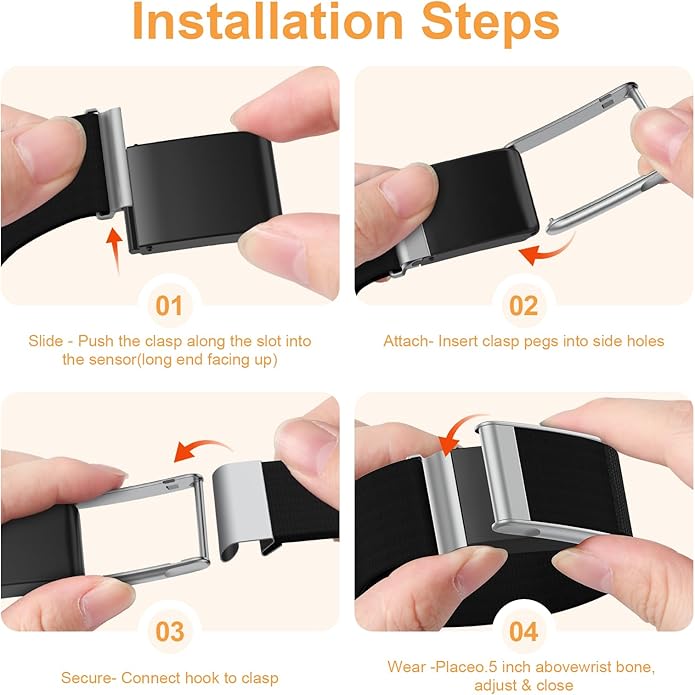 Installation Steps

01

Slide - Push the clasp along the slot into the sensor(long end facing up)

02

Attach- Insert clasp pegs into side holes

03

Secure- Connect hook to clasp

04

Wear -Placeo.5 inch abovewrist bone, adjust & close