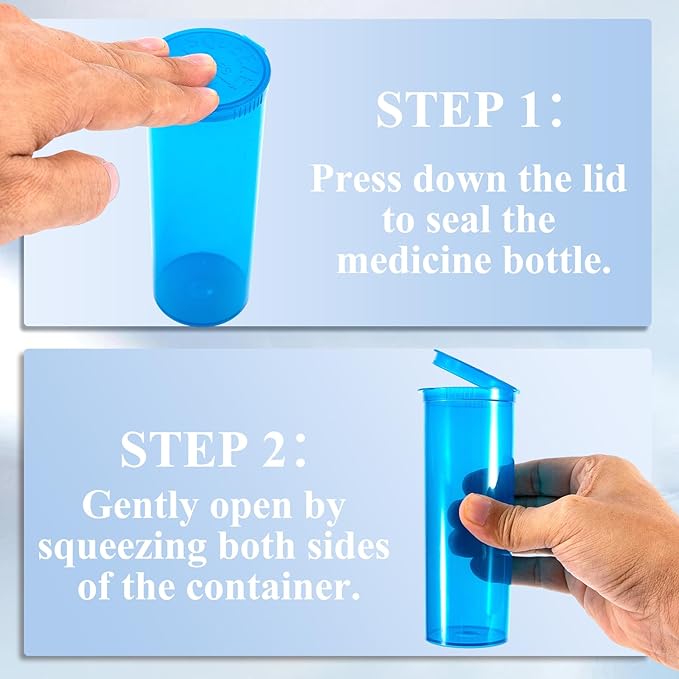 STEP 1:
Press down the lid to seal the medicine bottle.

STEP 2:
Gently open by squeezing both sides of the container.