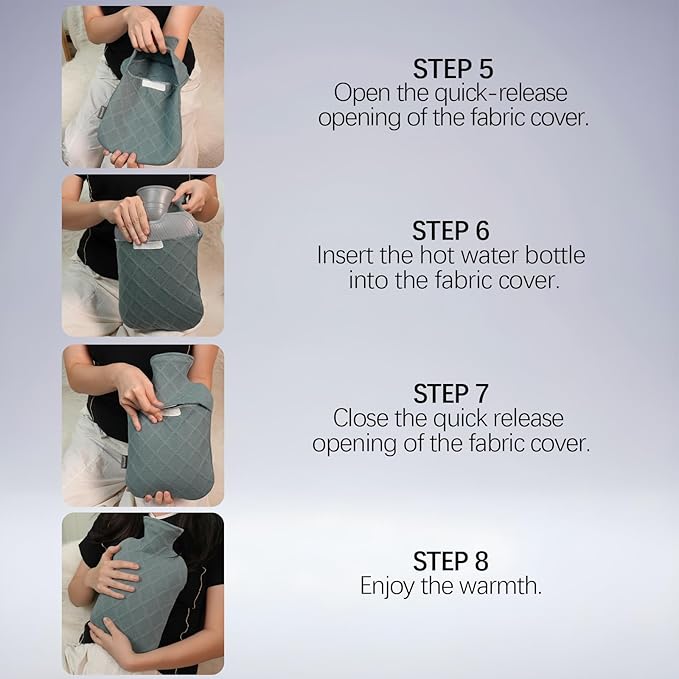 STEP 5
Open the quick-release opening of the fabric cover.

STEP 6
Insert the hot water bottle into the fabric cover.

STEP 7
Close the quick release opening of the fabric cover.

STEP 8
Enjoy the warmth.