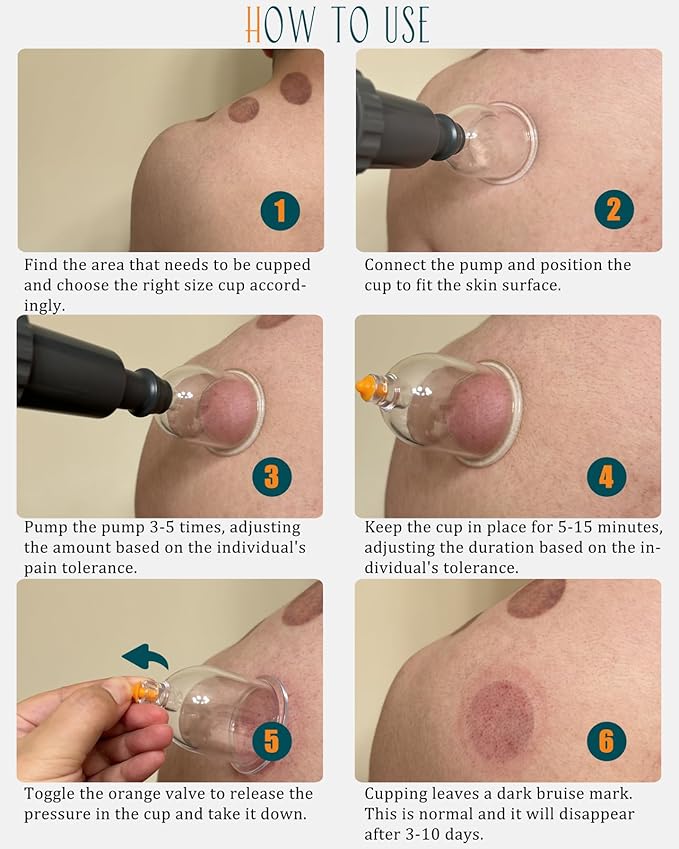 HOW TO USE

1

Find the area that needs to be cupped and choose the right size cup accordingly.

2

Connect the pump and position the cup to fit the skin surface.

3

Pump the pump 3-5 times, adjusting the amount based on the individual's pain tolerance.

4

Keep the cup in place for 5-15 minutes, adjusting the duration based on the individual's tolerance.

5

Toggle the orange valve to release the pressure in the cup and take it down.

6

Cupping leaves a dark bruise mark. This is normal and it will disappear after 3-10 days.