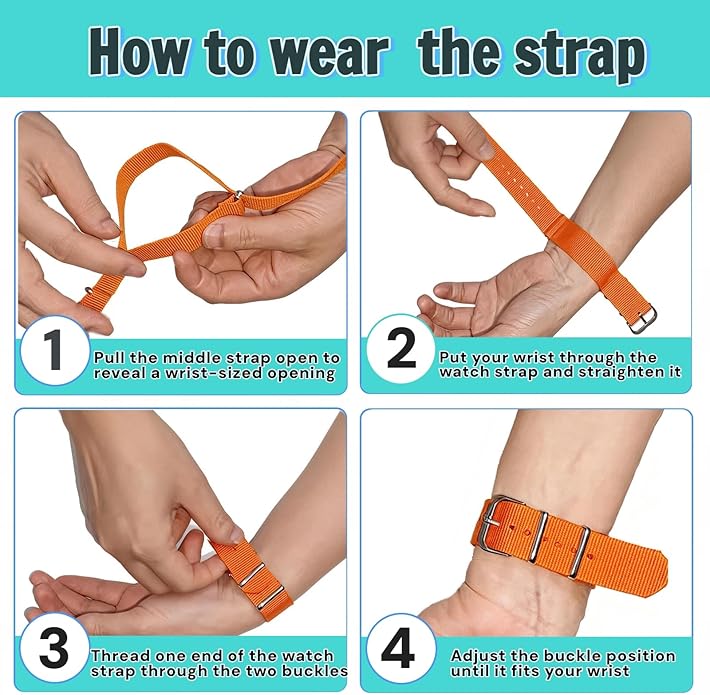 How to wear the strap

1 Pull the middle strap open to reveal a wrist-sized opening

2 Put your wrist through the watch strap and straighten it

3 Thread one end of the watch strap through the two buckles

4 Adjust the buckle position until it fits your wrist